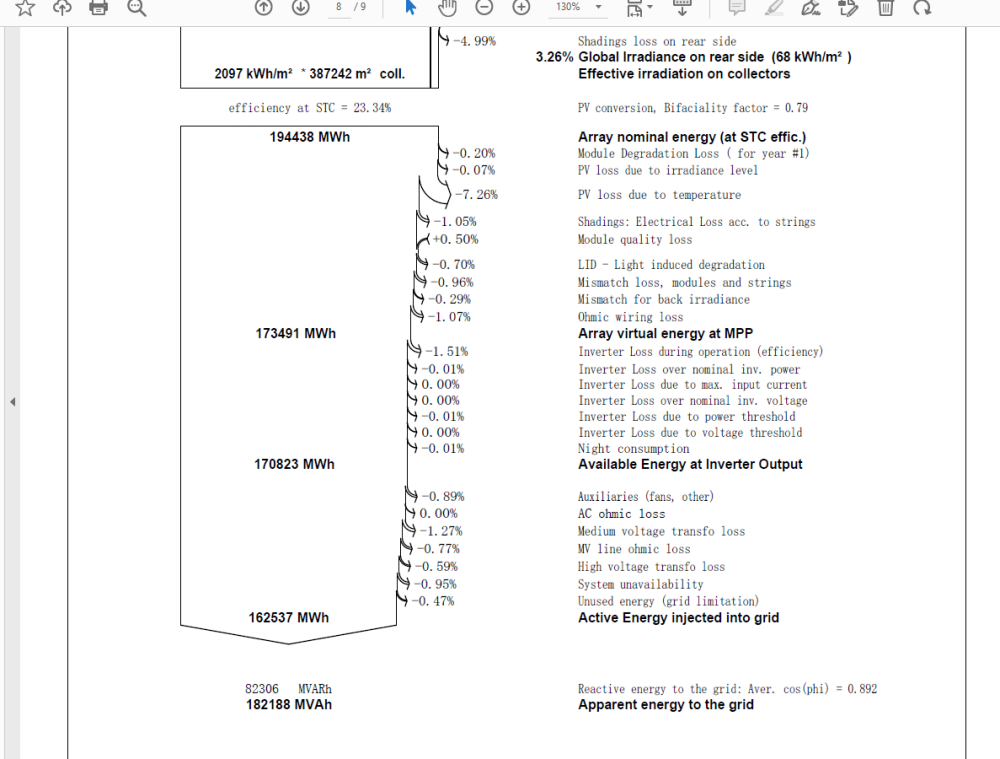 8 / 9
130%

-4.99% Shadings loss on rear side
3.26% Global Irradiance on rear side (68 kWh/m² )
2097 kWh/m² * 387242 m² coll. Effective irradiation on collectors

efficiency at STC = 23.34% PV conversion, Bifaciality factor = 0.79

194438 MWh Array nominal energy (at STC effic.)
-0.20% Module Degradation Loss ( for year #1)
-0.07% PV loss due to irradiance level
-7.26% PV loss due to temperature
-1.05% Shadings: Electrical Loss acc. to strings
+0.50% Module quality loss
-0.70% LID - Light induced degradation
-0.96% Mismatch loss, modules and strings
-0.29% Mismatch for back irradiance
-1.07% Ohmic wiring loss
173491 MWh Array virtual energy at MPP
-1.51% Inverter Loss during operation (efficiency)
-0.01% Inverter Loss over nominal inv. power
0.00% Inverter Loss due to max. input current
0.00% Inverter Loss over nominal inv. voltage
-0.01% Inverter Loss due to power threshold
0.00% Inverter Loss due to voltage threshold
-0.01% Night consumption
170823 MWh Available Energy at Inverter Output
-0.89% Auxiliaries (fans, other)
0.00% AC ohmic loss
-1.27% Medium voltage transfo loss
-0.77% MV line ohmic loss
-0.59% High voltage transfo loss
-0.95% System unavailability
-0.47% Unused energy (grid limitation)
162537 MWh Active Energy injected into grid

82306 MVARh Reactive energy to the grid: Aver. cos(phi) = 0.892
182188 MVAh Apparent energy to the grid