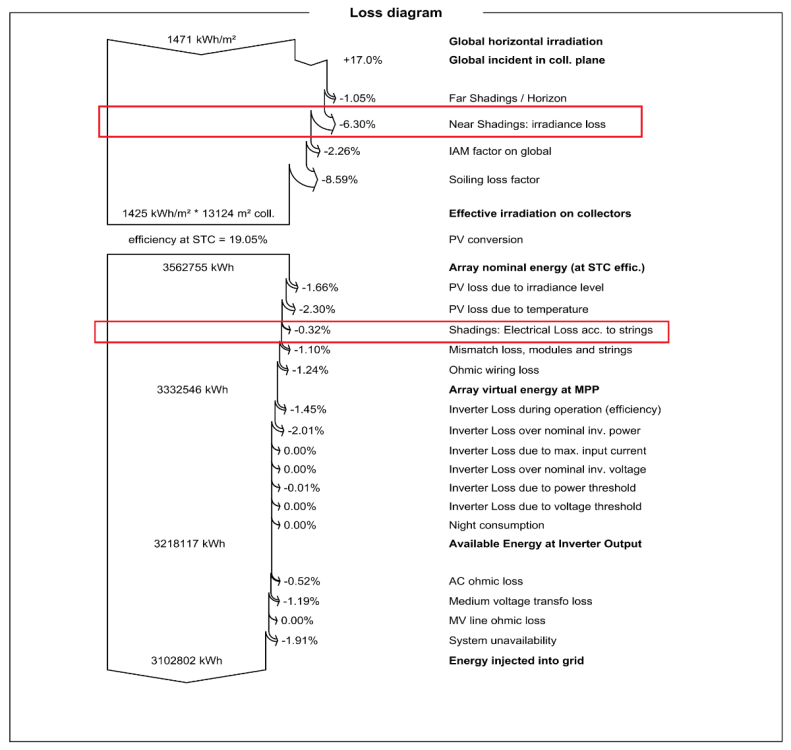 Loss diagram

1471 kWh/m² Global horizontal irradiation

+17.0% Global incident in coll. plane

-1.05% Far Shadings / Horizon

-6.30% Near Shadings: irradiance loss

-2.26% IAM factor on global

-8.59% Soiling loss factor

1425 kWh/m² * 13124 m² coll. Effective irradiation on collectors

efficiency at STC = 19.05% PV conversion

3562755 kWh Array nominal energy (at STC effic.)

-1.66% PV loss due to irradiance level

-2.30% PV loss due to temperature

-0.32% Shadings: Electrical Loss acc. to strings

-1.10% Mismatch loss, modules and strings

-1.24% Ohmic wiring loss

3332546 kWh Array virtual energy at MPP

-1.45% Inverter Loss during operation (efficiency)

-2.01% Inverter Loss over nominal inv. power

0.00% Inverter Loss due to max. input current

0.00% Inverter Loss over nominal inv. voltage

-0.01% Inverter Loss due to power threshold

0.00% Inverter Loss due to voltage threshold

0.00% Night consumption

3218117 kWh Available Energy at Inverter Output

-0.52% AC ohmic loss

-1.19% Medium voltage transfo loss

0.00% MV line ohmic loss

-1.91% System unavailability

3102802 kWh Energy injected into grid